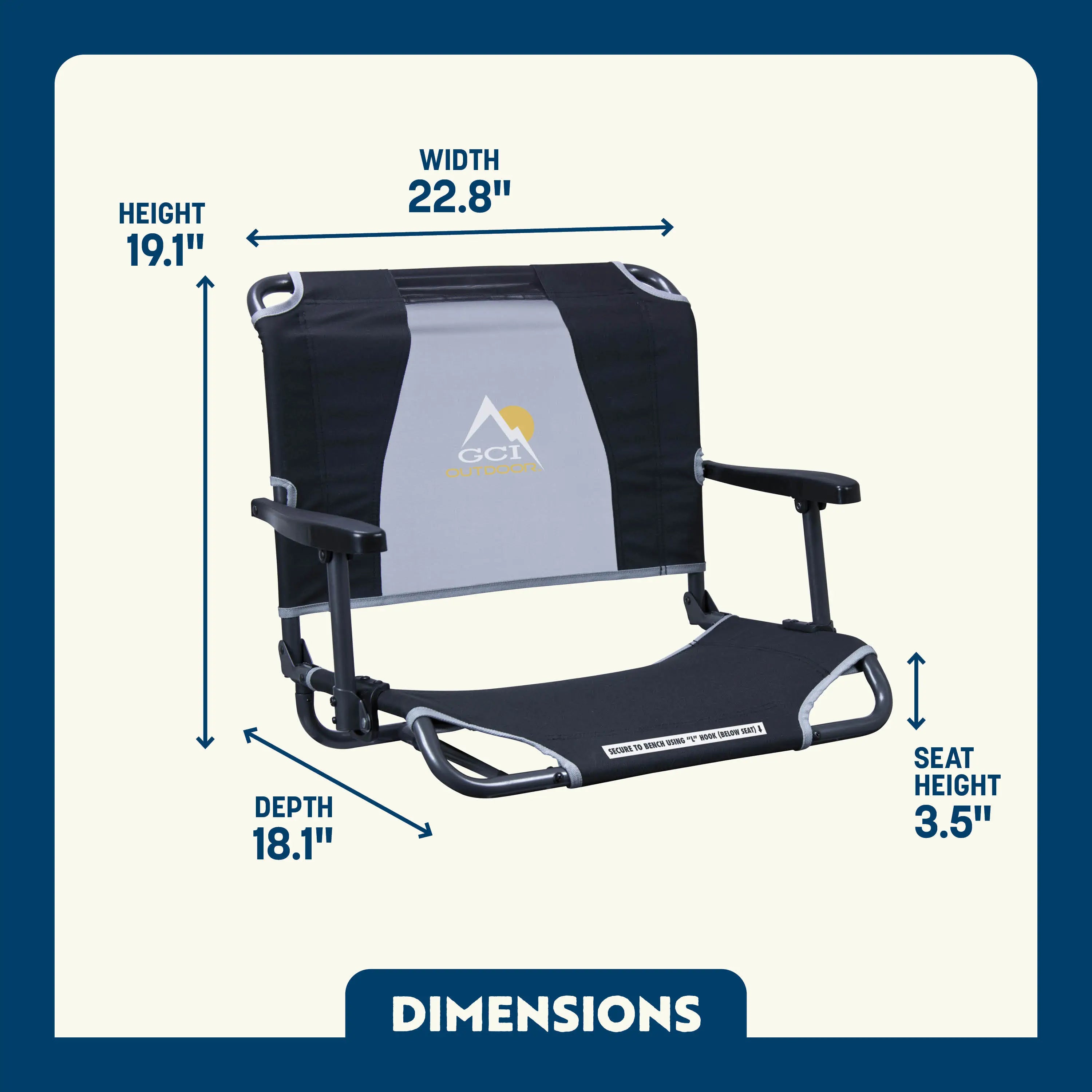 WIDTH
22.8"

HEIGHT
19.1"

GCI
OUTDOOR

SECURE TO BENCH USING "L" HOOK (BELOW SEAT)

SEAT
HEIGHT
3.5"

DEPTH
18.1"

DIMENSIONS