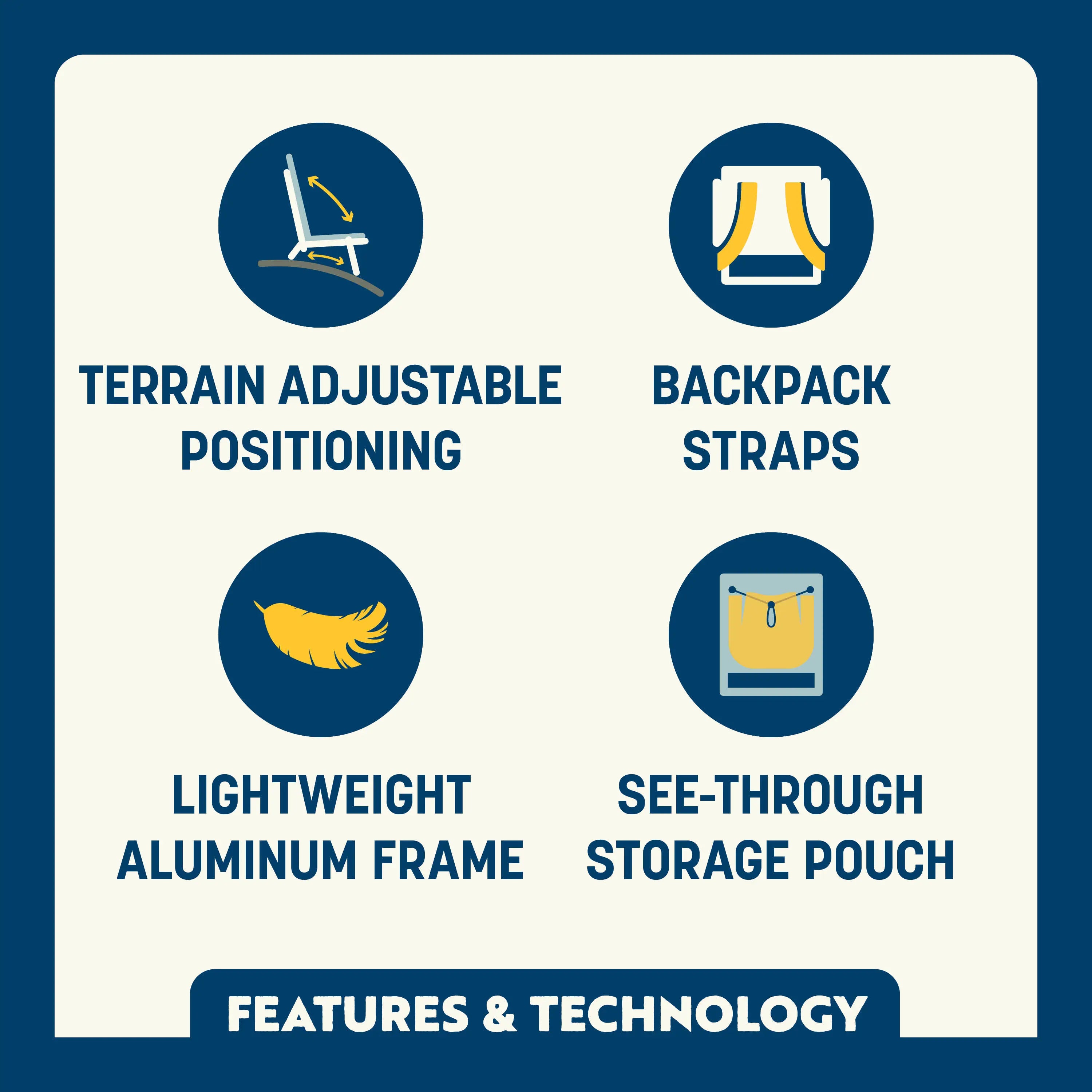 TERRAIN ADJUSTABLE POSITIONING

BACKPACK STRAPS

LIGHTWEIGHT ALUMINUM FRAME

SEE-THROUGH STORAGE POUCH

FEATURES & TECHNOLOGY