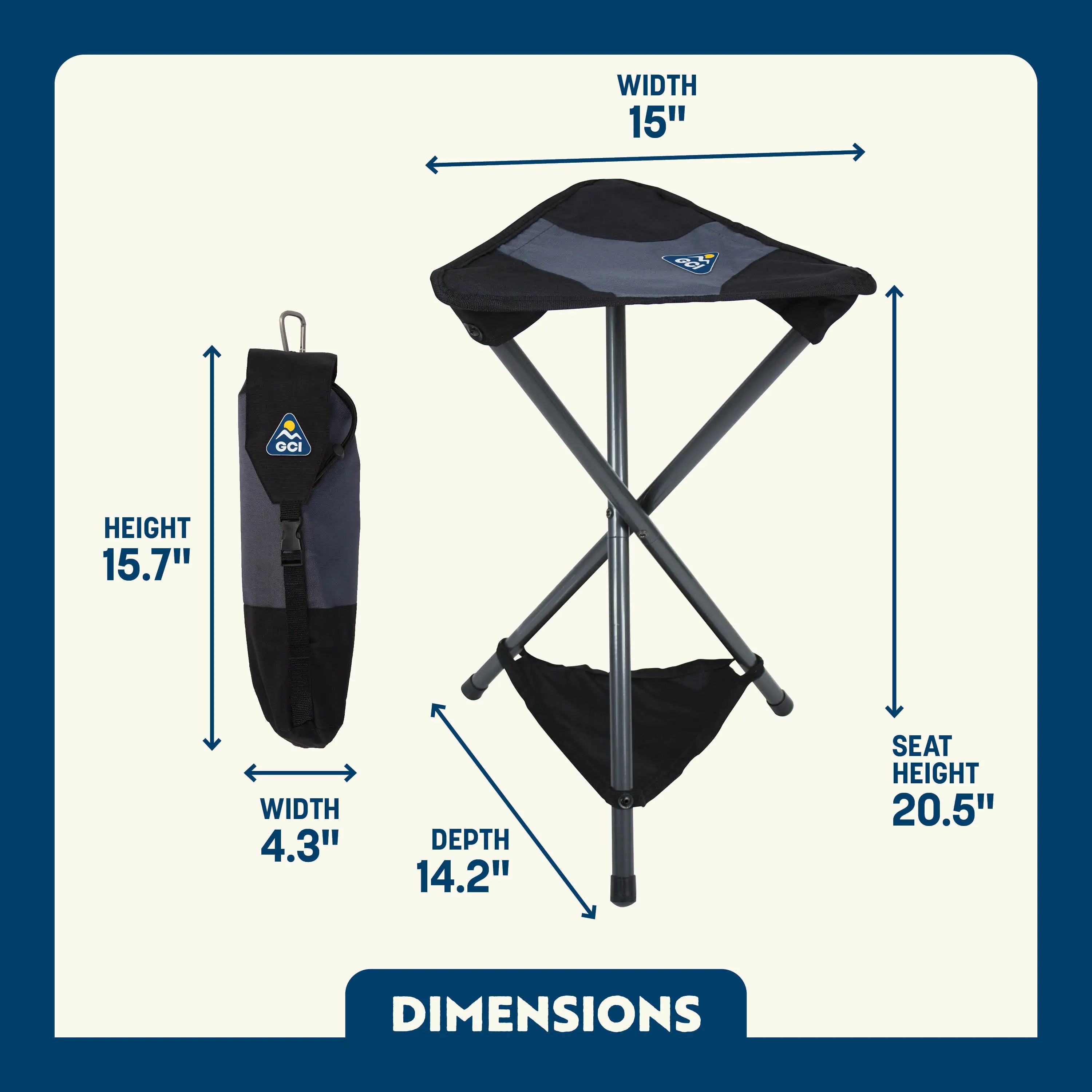 WIDTH
15"

GCI

GCI

HEIGHT
15.7"

WIDTH
4.3"

DEPTH
14.2"

SEAT HEIGHT
20.5"

DIMENSIONS