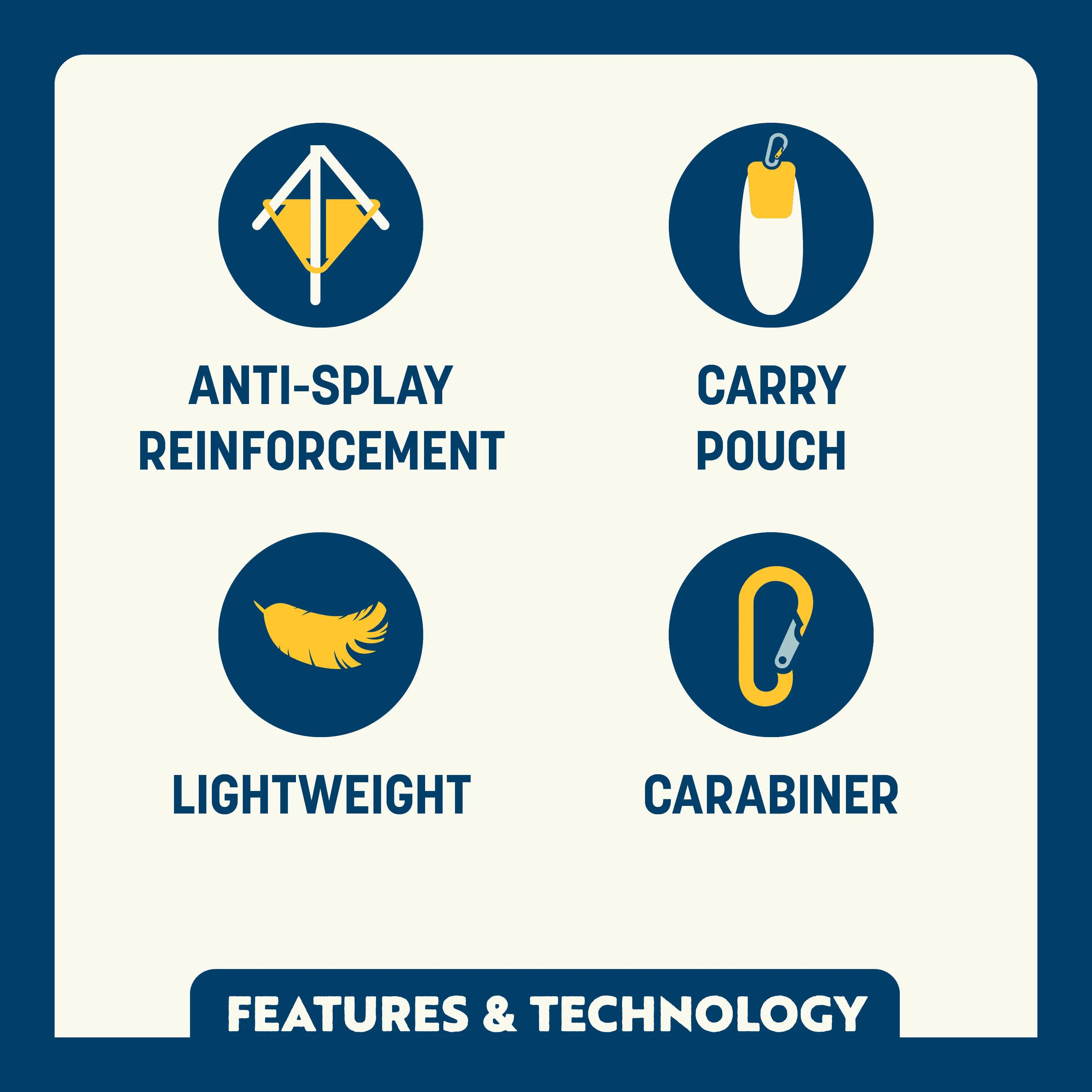 ANTI-SPLAY REINFORCEMENT

CARRY POUCH

LIGHTWEIGHT

CARABINER

FEATURES & TECHNOLOGY