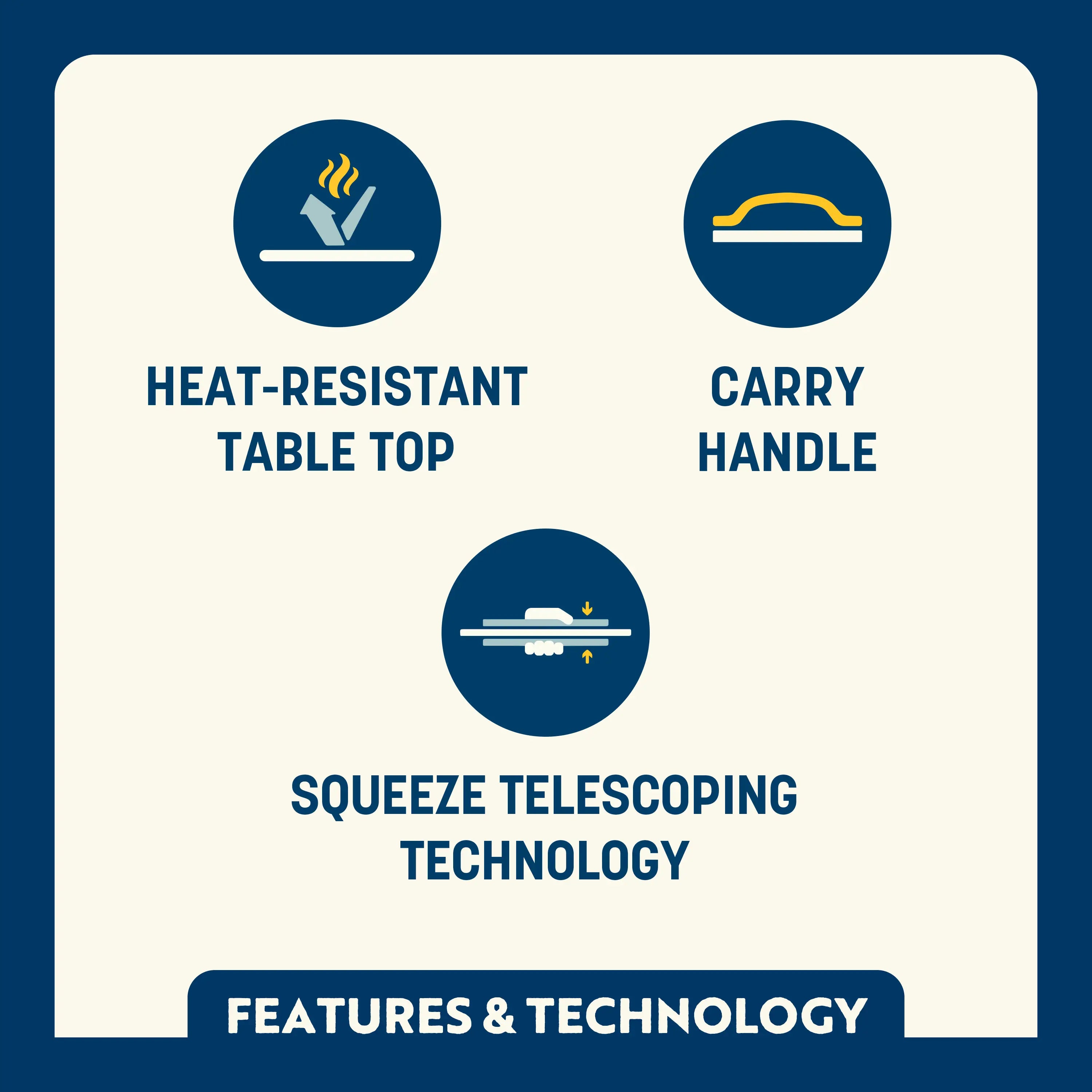 HEAT-RESISTANT TABLE TOP

CARRY HANDLE

SQUEEZE TELESCOPING TECHNOLOGY

FEATURES & TECHNOLOGY