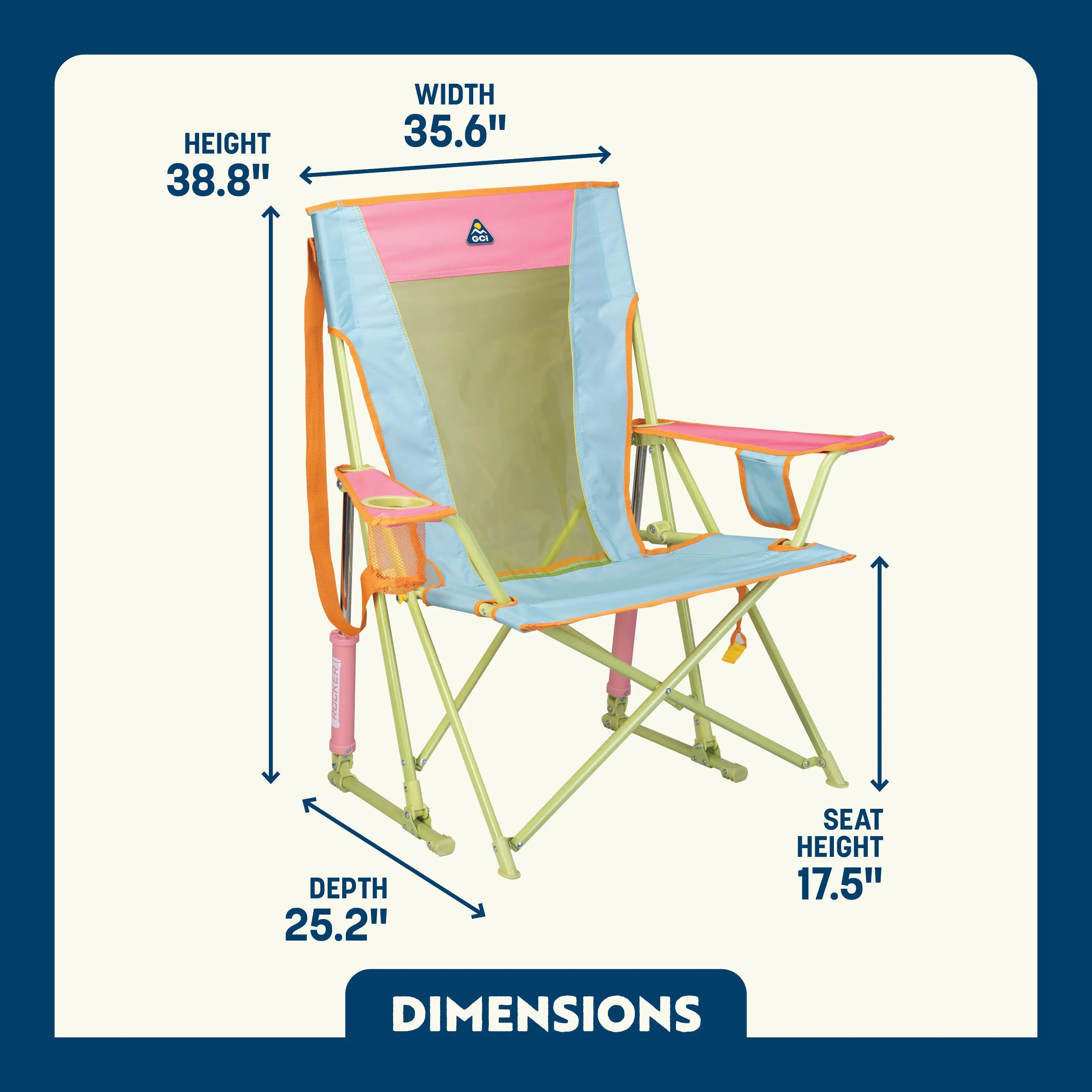 WIDTH
35.6"

HEIGHT
38.8"

GCI

ROCKER

SEAT
HEIGHT
17.5"

DEPTH
25.2"

DIMENSIONS