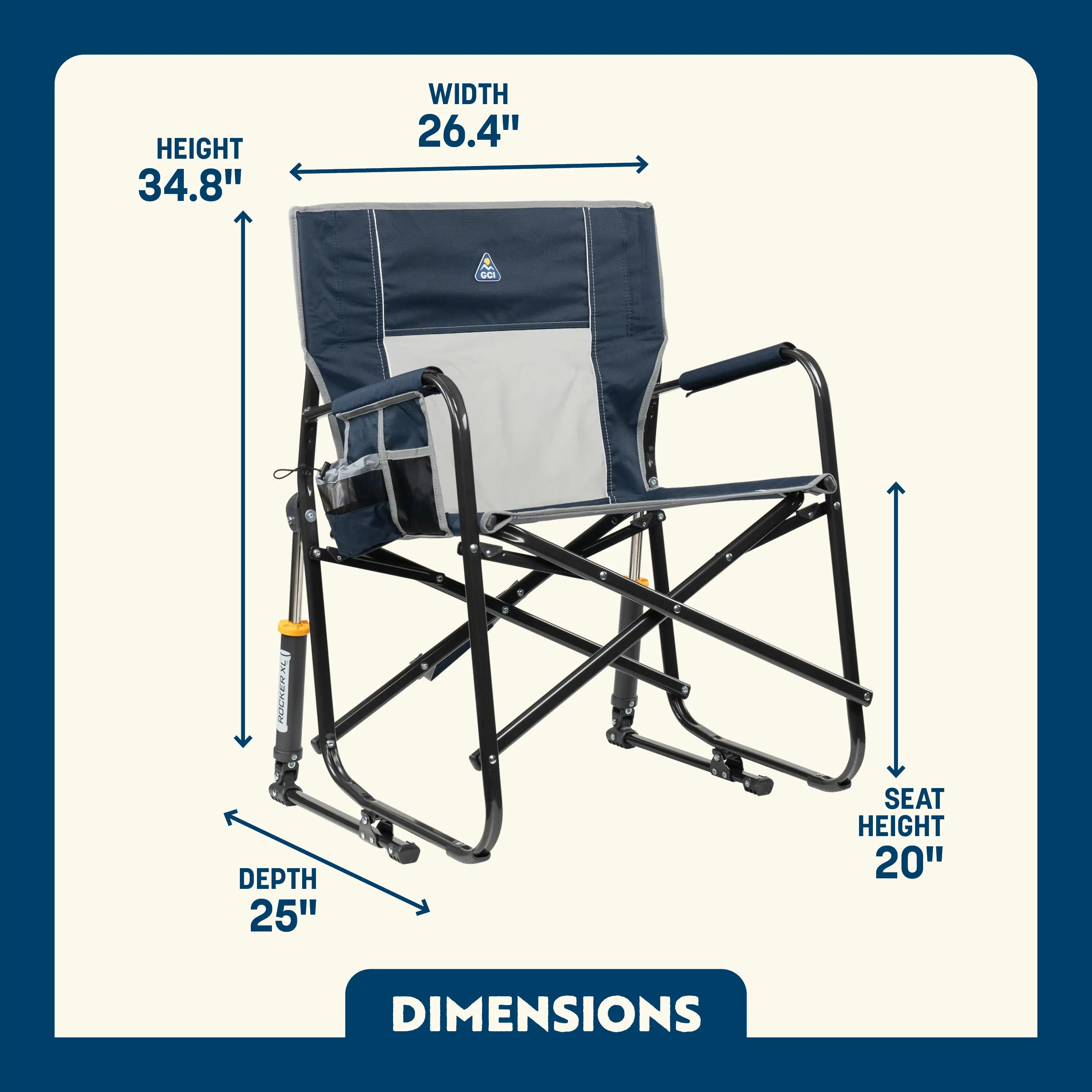 WIDTH
26.4"

HEIGHT
34.8"

GCI

ROCKER XL

SEAT
HEIGHT
20"

DEPTH
25"

DIMENSIONS